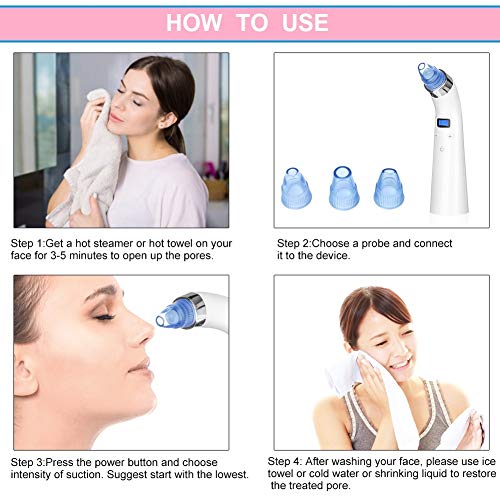 HOW TO USE

Step 1:Get a hot steamer or hot towel on your face for 3-5 minutes to open up the pores.

Step 2:Choose a probe and connect it to the device.

Step 3:Press the power button and choose intensity of suction. Suggest start with the lowest.

Step 4: After washing your face, please use ice towel or cold water or shrinking liquid to restore the treated pore.