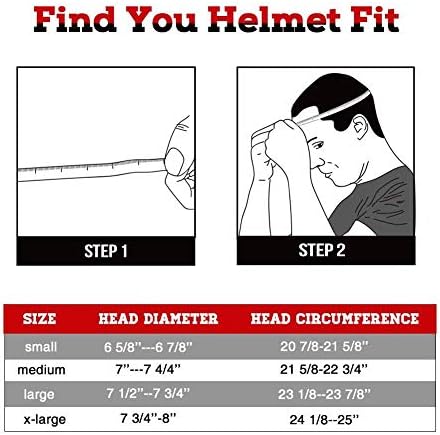 Find You Helmet Fit

STEP 1

STEP 2

| SIZE | HEAD DIAMETER | HEAD CIRCUMFERENCE |
|---|---|---|
| small | 6 5/8"---6 7/8" | 20 7/8-21 5/8" |
| medium | 7"---7 4/4" | 21 5/8-22 3/4" |
| large | 7 1/2"--7 3/4" | 23 1/8--23 7/8" |
| x-large | 7 3/4"-8" | 24 1/8--25" |