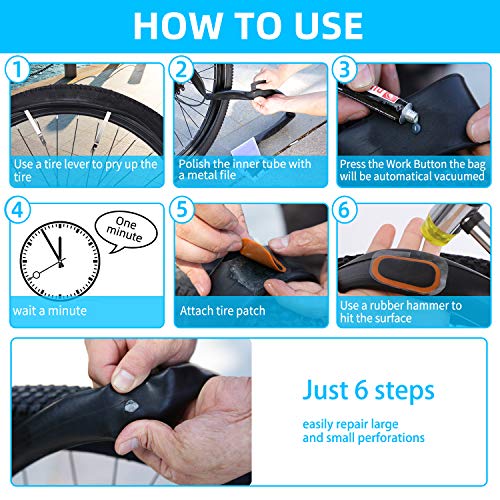 HOW TO USE

1
Use a tire lever to pry up the tire

2
Polish the inner tube with a metal file

3
Press the Work Button the bag will be automatical vacuumed

4
One minute
wait a minute

5
Attach tire patch

6
Use a rubber hammer to hit the surface

Just 6 steps
easily repair large and small perforations