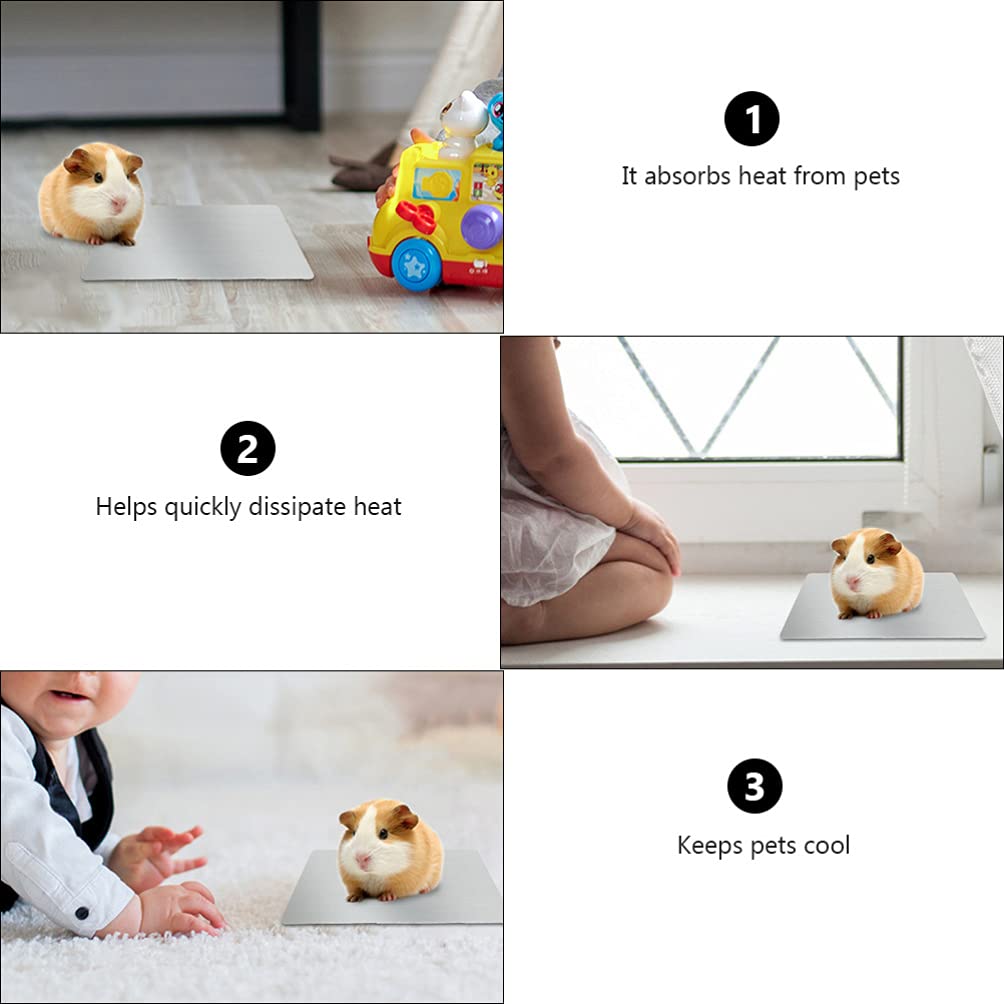 1
It absorbs heat from pets

2
Helps quickly dissipate heat

3
Keeps pets cool