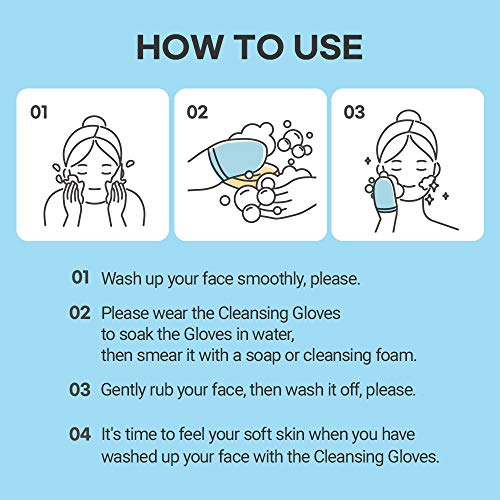 HOW TO USE

01

02

03

01 Wash up your face smoothly, please.

02 Please wear the Cleansing Gloves to soak the Gloves in water, then smear it with a soap or cleansing foam.

03 Gently rub your face, then wash it off, please.

04 It's time to feel your soft skin when you have washed up your face with the Cleansing Gloves.