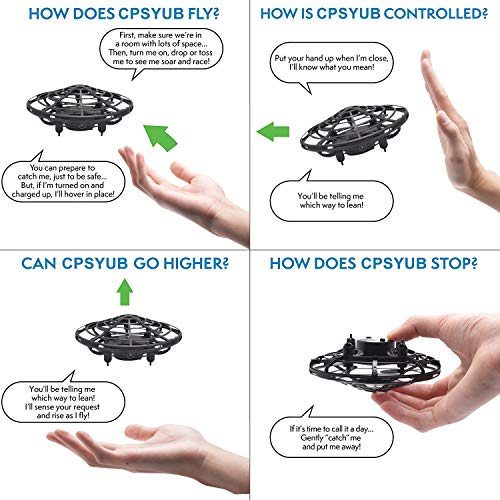 HOW DOES CPSYUB FLY?

First, make sure we're in a room with lots of space... Then, turn me on, drop or toss me to see me soar and race!

You can prepare to catch me, just to be safe... But, if I'm turned on and charged up, I'll hover in place!

HOW IS CPSYUB CONTROLLED?

Put your hand up when I'm close, I'll know what you mean!

You'll be telling me which way to lean!

CAN CPSYUB GO HIGHER?

You'll be telling me which way to lean! I'll sense your request and rise as I fly!

HOW DOES CPSYUB STOP?

If it's time to call it a day... Gently "catch" me and put me away!