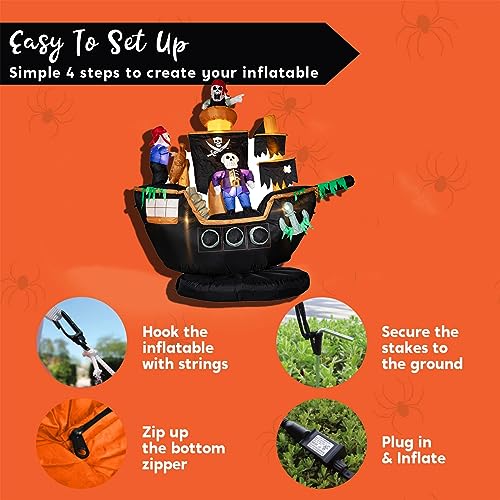 Easy To Set Up
Simple 4 steps to create your inflatable

Hook the inflatable with strings

Secure the stakes to the ground

Zip up the bottom zipper

Plug in & Inflate