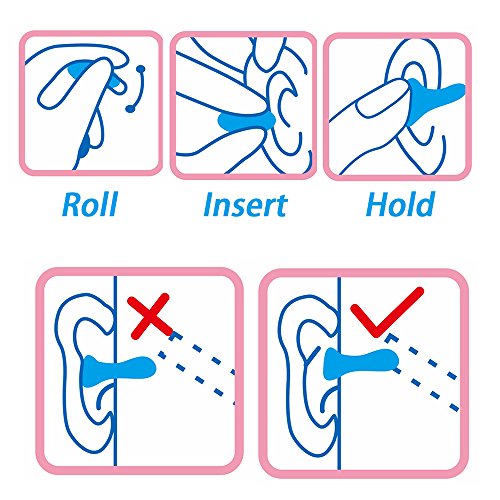 Roll Insert Hold