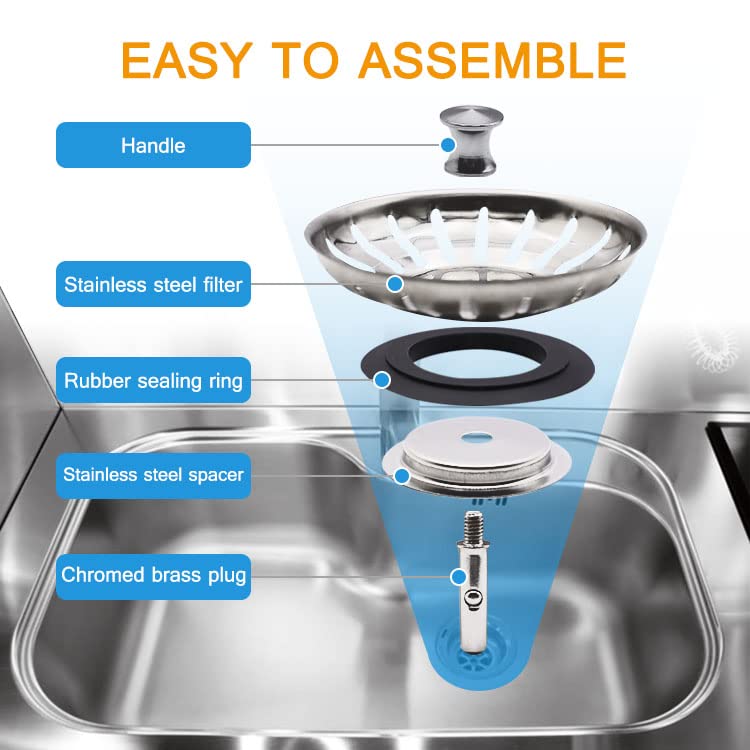 EASY TO ASSEMBLE

Handle

Stainless steel filter

Rubber sealing ring

Stainless steel spacer

Chromed brass plug