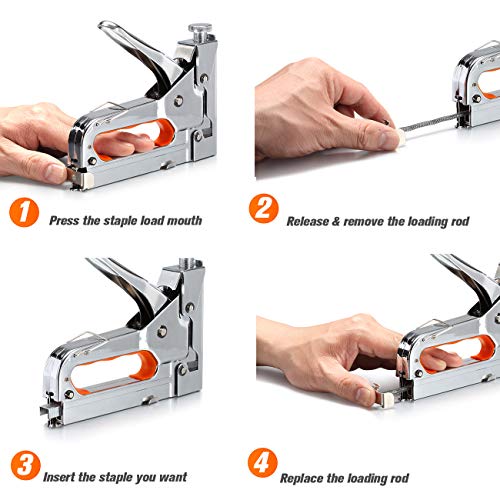 1 Press the staple load mouth

2 Release & remove the loading rod

3 Insert the staple you want

4 Replace the loading rod