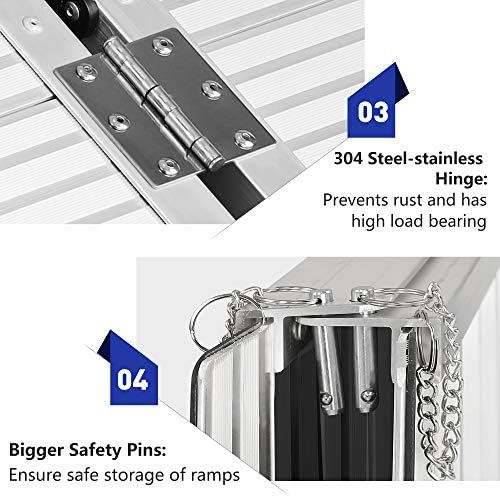 03

304 Steel-stainless Hinge:
Prevents rust and has high load bearing

04

Bigger Safety Pins:
Ensure safe storage of ramps