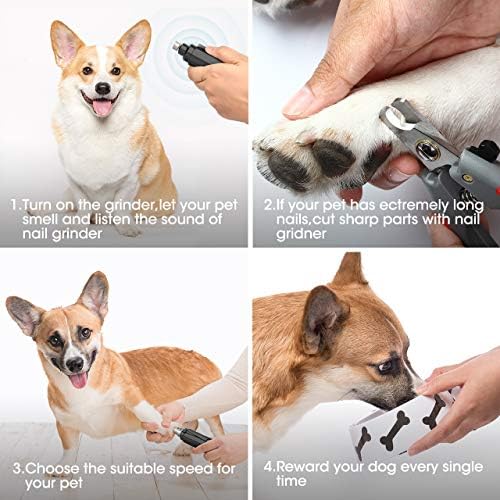 1.Turn on the grinder,let your pet smell and listen the sound of nail grinder

2.If your pet has ectremely long nails,cut sharp parts with nail gridner

3.Choose the suitable speed for your pet

4.Reward your dog every single time