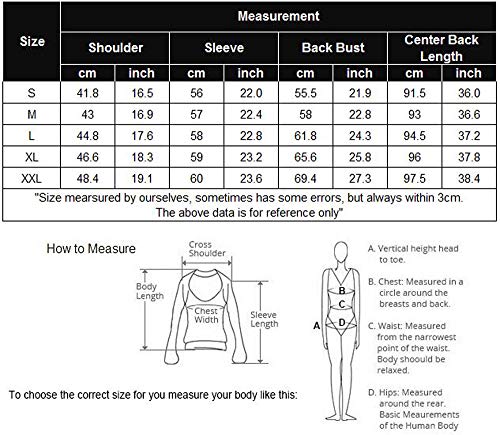 | Size | Measurement | | | | | | | |
|---|---|---|---|---|---|---|---|---|
| | Shoulder | | Sleeve | | Back Bust | | Center Back Length | |
| | cm | inch | cm | inch | cm | inch | cm | inch |
| S | 41.8 | 16.5 | 56 | 22.0 | 55.5 | 21.9 | 91.5 | 36.0 |
| M | 43 | 16.9 | 57 | 22.4 | 58 | 22.8 | 93 | 36.6 |
| L | 44.8 | 17.6 | 58 | 22.8 | 61.8 | 24.3 | 94.5 | 37.2 |
| XL | 46.6 | 18.3 | 59 | 23.2 | 65.6 | 25.8 | 96 | 37.8 |
| XXL | 48.4 | 19.1 | 60 | 23.6 | 69.4 | 27.3 | 97.5 | 38.4 |

"Size mearsured by ourselves, sometimes has some errors, but always within 3cm. The above data is for reference only"

How to Measure

Cross Shoulder

Body Length

Chest Width

Sleeve Length

To choose the correct size for you measure your body like this:

A B C D

A. Vertical height head to toe.

B. Chest: Measured in a circle around the breasts and back.

C. Waist: Measured from the narrowest point of the waist. Body shoould be relaxed.

D. Hips: Measured around the rear. Basic Meaurements of the Human Body