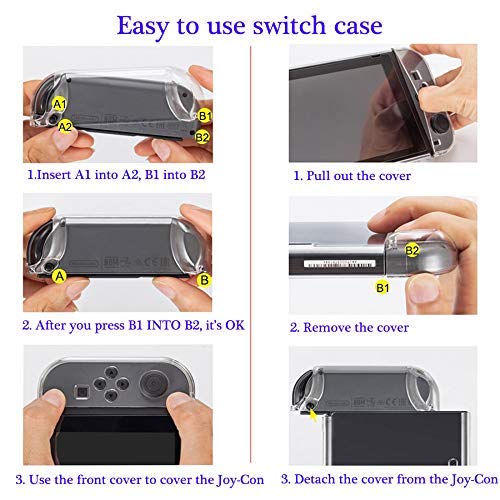 Easy to use switch case

A1
A2
B1
B2

1.Insert A1 into A2, B1 into B2

A
B

2. After you press B1 INTO B2, it's OK

3. Use the front cover to cover the Joy-Con

1. Pull out the cover

B2
B1

2. Remove the cover

3. Detach the cover from the Joy-Con