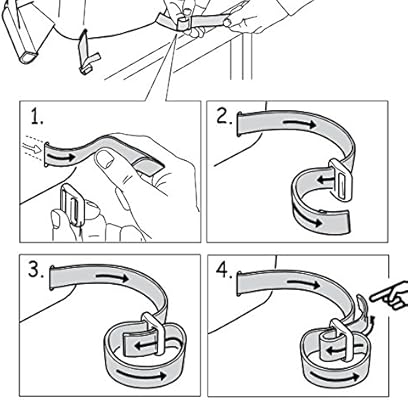 1.

2.

3.

4.