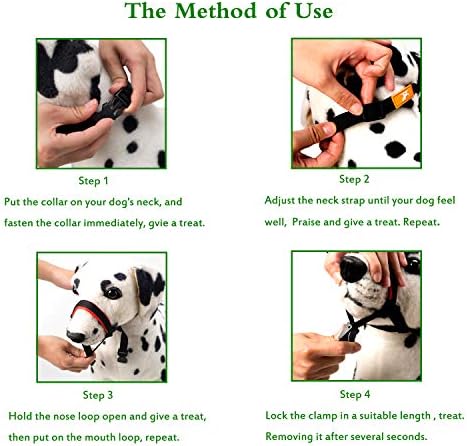 The Method of Use

Step 1

Put the collar on your dog's neck, and fasten the collar immediately, gvie a treat.

Step 2

Adjust the neck strap until your dog feel well, Praise and give a treat. Repeat.

Step 3

Hold the nose loop open and give a treat, then put on the mouth loop, repeat.

Step 4

Lock the clamp in a suitable length , treat. Removing it after several seconds.