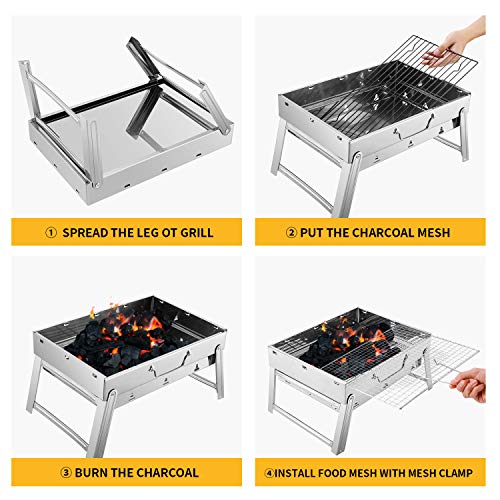 ① SPREAD THE LEG OT GRILL

② PUT THE CHARCOAL MESH

③ BURN THE CHARCOAL

④INSTALL FOOD MESH WITH MESH CLAMP