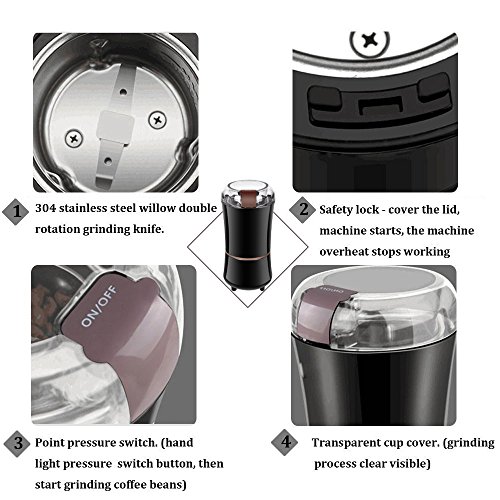 1 304 stainless steel willow double rotation grinding knife.

2 Safety lock - cover the lid, machine starts, the machine overheat stops working

ON/OFF

ON/OFF

3 Point pressure switch. (hand light pressure switch button, then start grinding coffee beans)

4 Transparent cup cover. (grinding process clear visible)