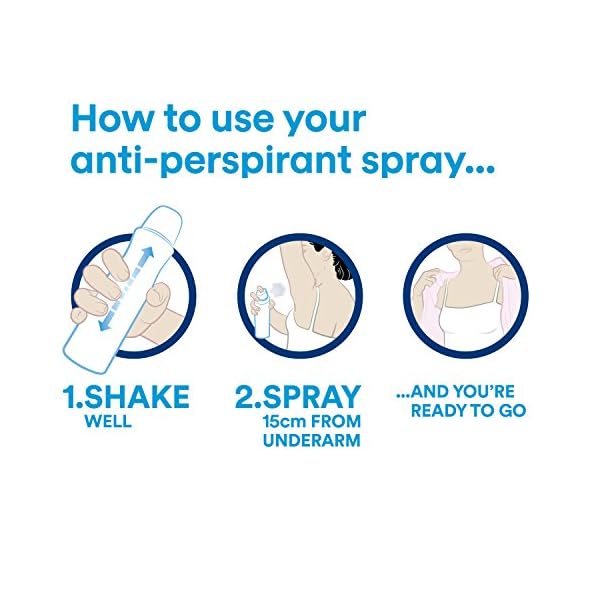 How to use your anti-perspirant spray...

1.SHAKE WELL

2.SPRAY 15cm FROM UNDERARM

...AND YOU'RE READY TO GO