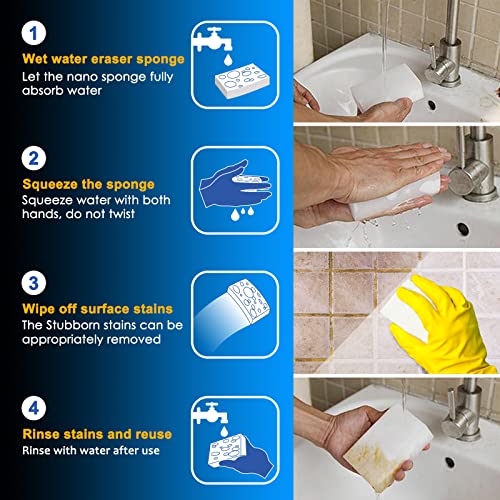 1

Wet water eraser sponge

Let the nano sponge fully absorb water

2

Squeeze the sponge

Squeeze water with both hands, do not twist

3

Wipe off surface stains

The Stubborn stains can be appropriately removed

4

Rinse stains and reuse

Rinse with water after use