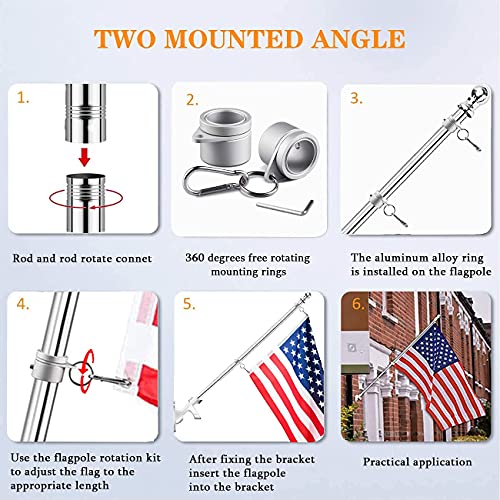 TWO MOUNTED ANGLE

1.

Rod and rod rotate connet

2.

360 degrees free rotating mounting rings

3.

The aluminum alloy ring is installed on the flagpole

4.

Use the flagpole rotation kit to adjust the flag to the appropriate length

5.

After fixing the bracket insert the flagpole into the bracket

6.

Practical application