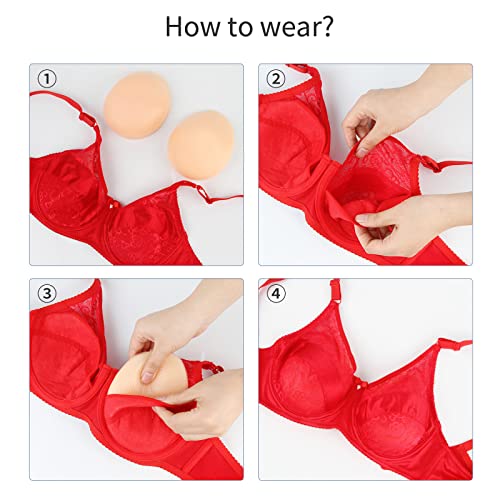 How to wear?

①

②

③

④