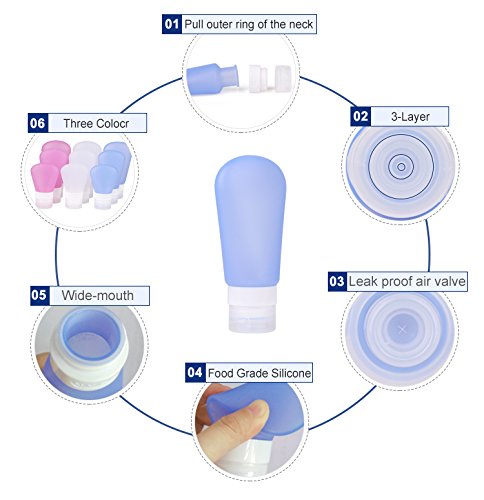 01 Pull outer ring of the neck

02 3-Layer

03 Leak proof air valve

04 Food Grade Silicone

05 Wide-mouth

06 Three Colocr