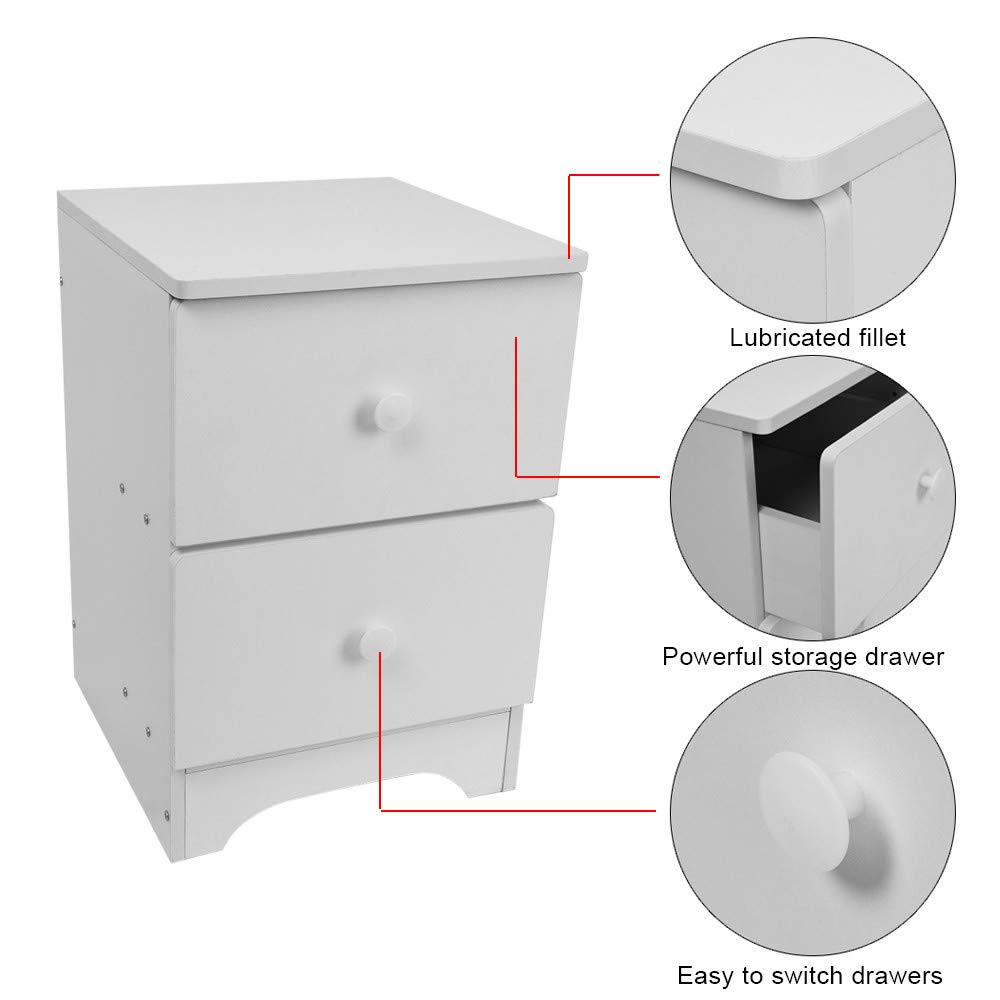 Lubricated fillet

Powerful storage drawer

Easy to switch drawers