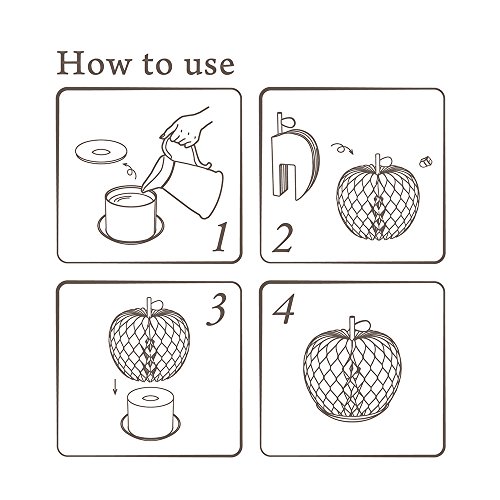 How to use

1

2

3

4