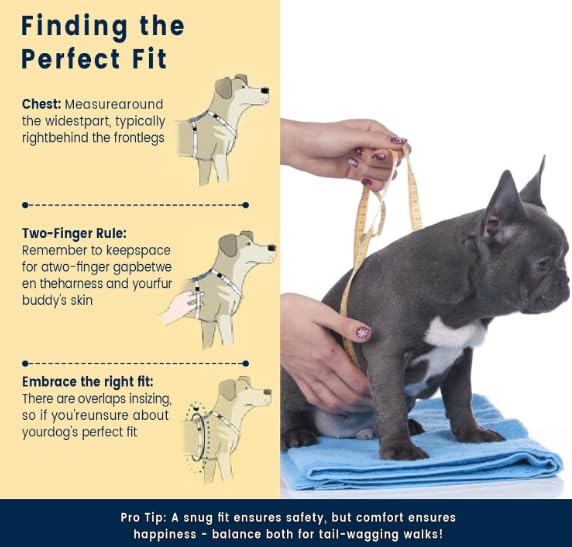 Finding the Perfect Fit

Chest: Measurearound the widestpart, typically rightbehind the frontlegs

Two-Finger Rule: Remember to keepspace for atwo-finger gapbetwe en theharness and yourfur buddy's skin

Embrace the right fit: There are overlaps insizing, so if you'reunsure about yourdog's perfect fit

Pro Tip: A snug fit ensures safety, but comfort ensures happiness - balance both for tail-wagging walks!