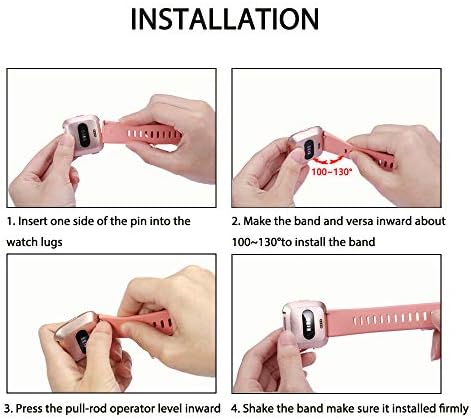 INSTALLATION

100~130°

1. Insert one side of the pin into the watch lugs

2. Make the band and versa inward about 100~130°to install the band

3. Press the pull-rod operator level inward

4. Shake the band make sure it installed firmly