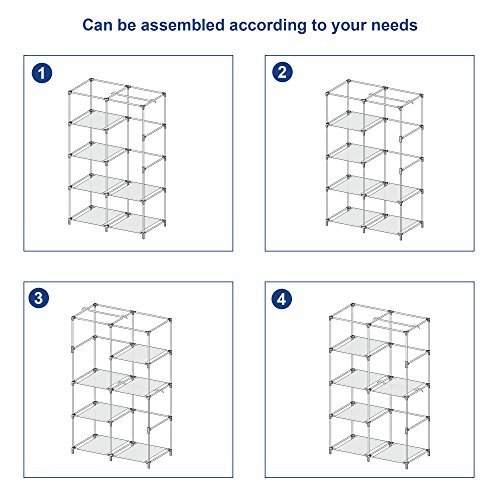 Can be assembled according to your needs

1

2

3

4