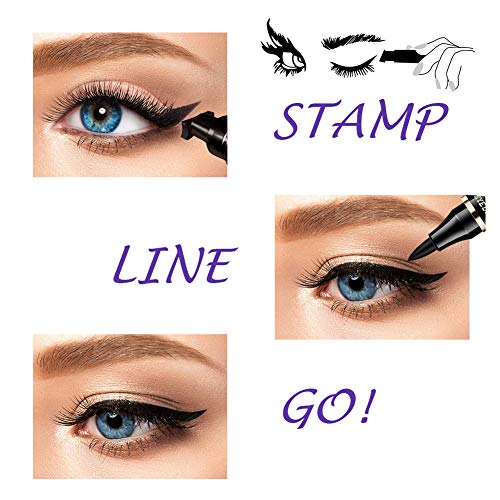 STAMP

LINE

GO!