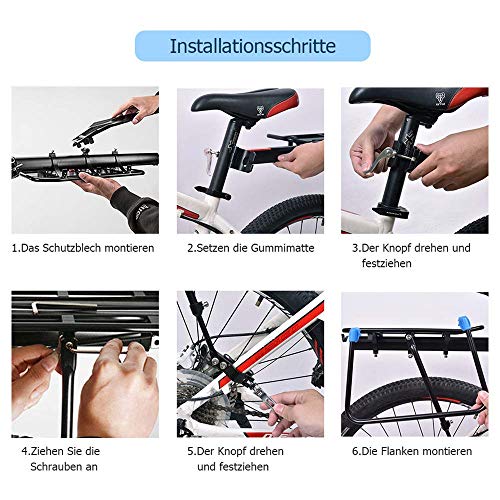 Installationsschritte

1.Das Schutzblech montieren

2.Setzen die Gummimatte

3.Der Knopf drehen und festziehen

4.Ziehen Sie die Schrauben an

5.Der Knopf drehen und festziehen

6.Die Flanken montieren