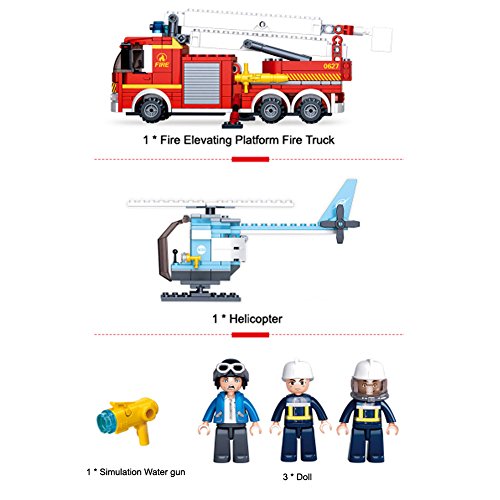 FIRE

0627

1 * Fire Elevating Platform Fire Truck

1 * Helicopter

1 * Simulation Water gun

3 * Doll