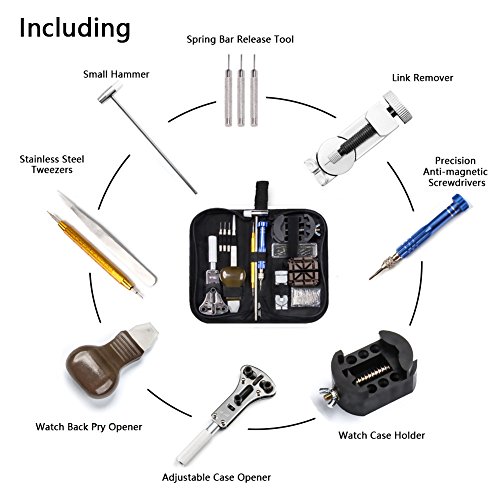 Including

Spring Bar Release Tool

Small Hammer

Link Remover

Stainless Steel Tweezers

Precision Anti-magnetic Screwdrivers

Watch Back Pry Opener

Watch Case Holder

Adjustable Case Opener