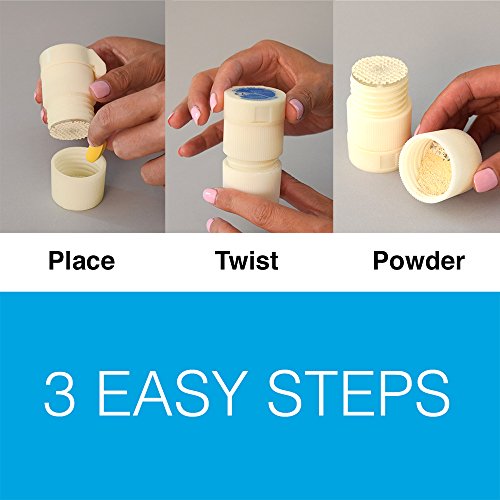 Place Twist Powder

3 EASY STEPS