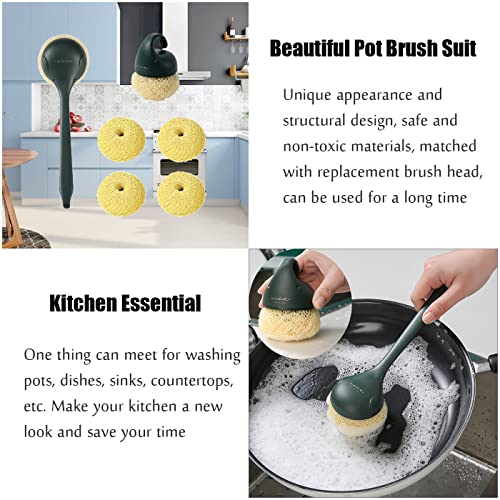 Beautiful Pot Brush Suit

Unique appearance and structural design, safe and non-toxic materials, matched with replacement brush head, can be used for a long time

Kitchen Essential

One thing can meet for washing pots, dishes, sinks, countertops, etc. Make your kitchen a new look and save your time