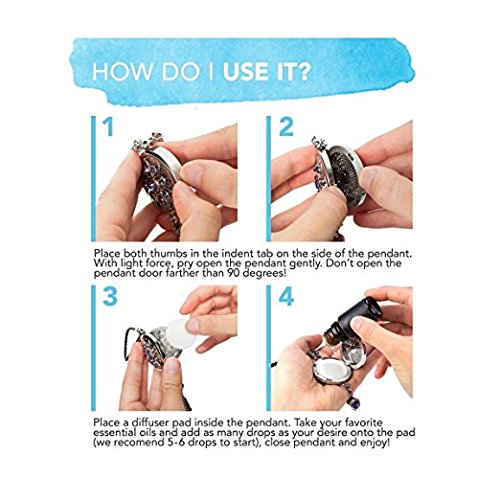 HOW DO I USE IT?

1

2

Place both thumbs in the indent tab on the side of the pendant. With light force, pry open the pendant gently. Don't open the pendant door farther than 90 degrees!

3

4

Place a diffuser pad inside the pendant. Take your favorite essential oils and add as many drops as your desire onto the pad (we recomend 5-6 drops to start), close pendant and enjoy!