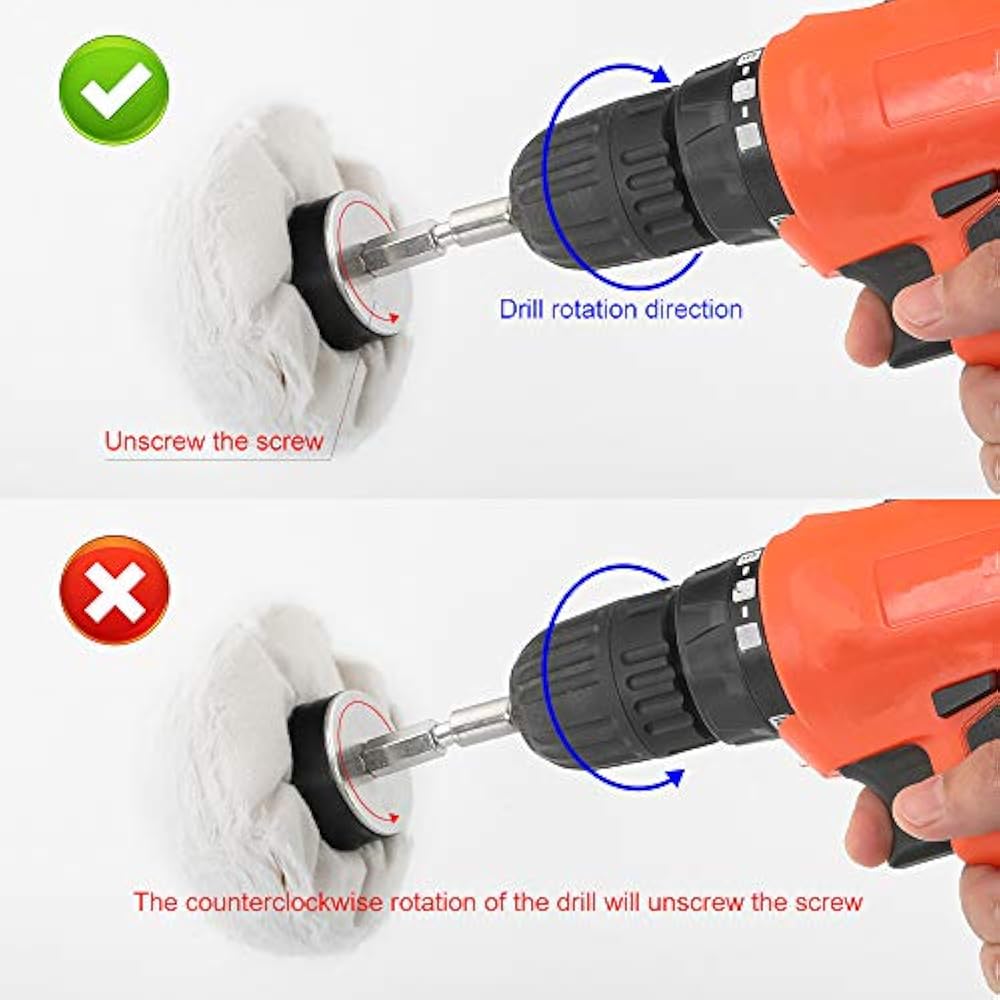 Drill rotation direction

Unscrew the screw

The counterclockwise rotation of the drill will unscrew the screw