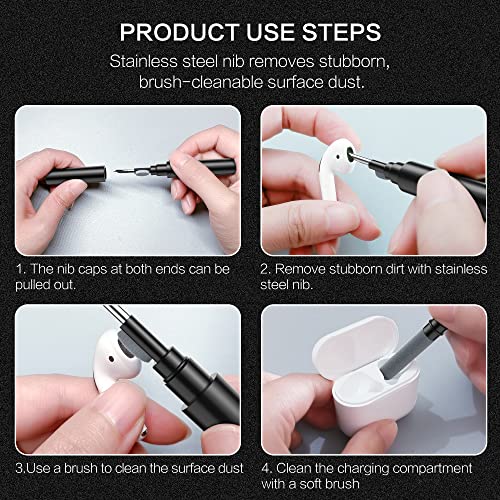 PRODUCT USE STEPS

Stainless steel nib removes stubborn, brush-cleanable surface dust.

1. The nib caps at both ends can be pulled out.

2. Remove stubborn dirt with stainless steel nib.

3.Use a brush to clean the surface dust

4. Clean the charging compartment with a soft brush