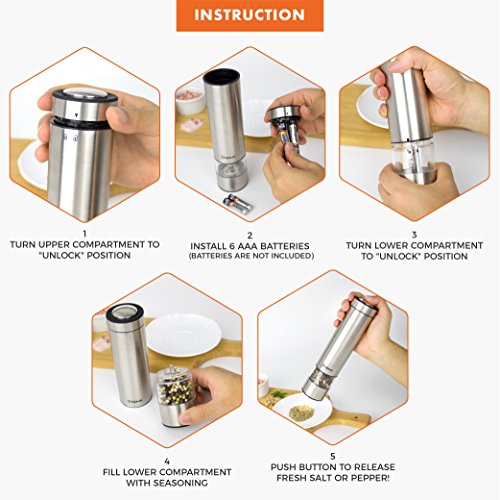 INSTRUCTION

1
TURN UPPER COMPARTMENT TO "UNLOCK" POSITION

2
INSTALL 6 AAA BATTERIES
(BATTERIES ARE NOT INCLUDED)

3
TURN LOWER COMPARTMENT TO "UNLOCK" POSITION

4
FILL LOWER COMPARTMENT WITH SEASONING

5
PUSH BUTTON TO RELEASE FRESH SALT OR PEPPER!