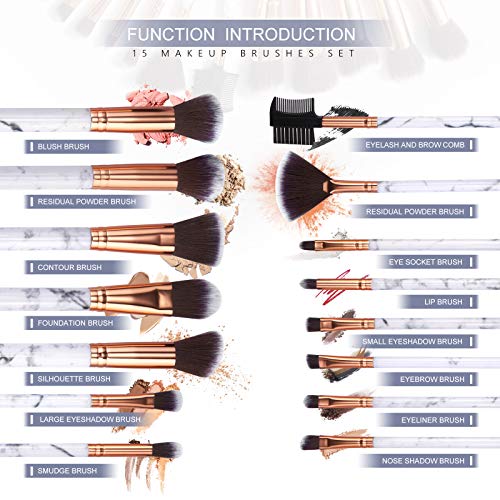 FUNCTION INTRODUCTION
15 MAKEUP BRUSHES SET

BLUSH BRUSH

RESIDUAL POWDER BRUSH

CONTOUR BRUSH

FOUNDATION BRUSH

SILHOUETTE BRUSH

LARGE EYESHADOW BRUSH

SMUDGE BRUSH

EYELASH AND BROW COMB

RESIDUAL POWDER BRUSH

EYE SOCKET BRUSH

LIP BRUSH

SMALL EYESHADOW BRUSH

EYEBROW BRUSH

EYELINER BRUSH

NOSE SHADOW BRUSH