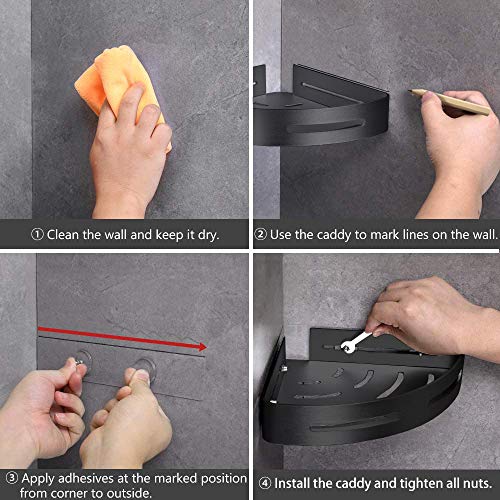 ① Clean the wall and keep it dry.

② Use the caddy to mark lines on the wall.

③ Apply adhesives at the marked position from corner to outside.

④ Install the caddy and tighten all nuts.