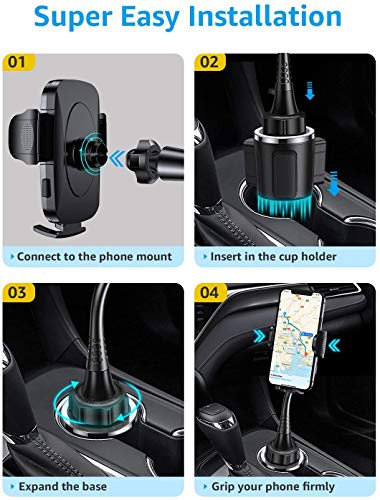 Super Easy Installation

01

Connect to the phone mount

02

Insert in the cup holder

03

Expand the base

04

Grip your phone firmly