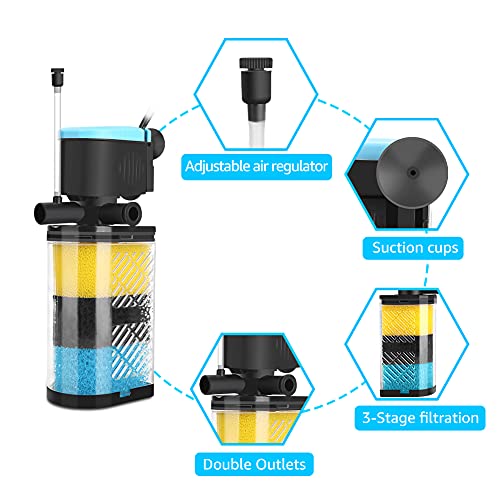 Adjustable air regulator

Suction cups

3-Stage filtration

Double Outlets