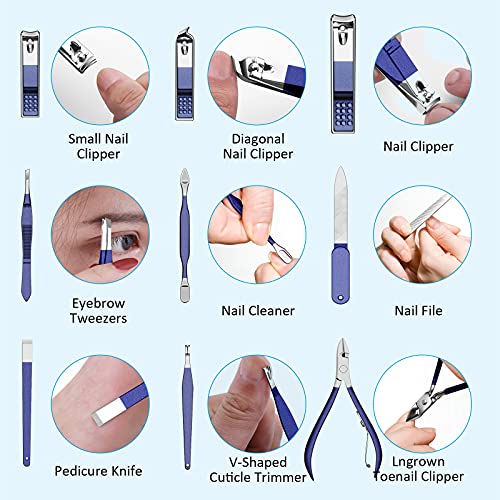 Small Nail Clipper

Diagonal Nail Clipper

Nail Clipper

Eyebrow Tweezers

Nail Cleaner

Nail File

Pedicure Knife

V-Shaped Cuticle Trimmer

Lngrown Toenail Clipper