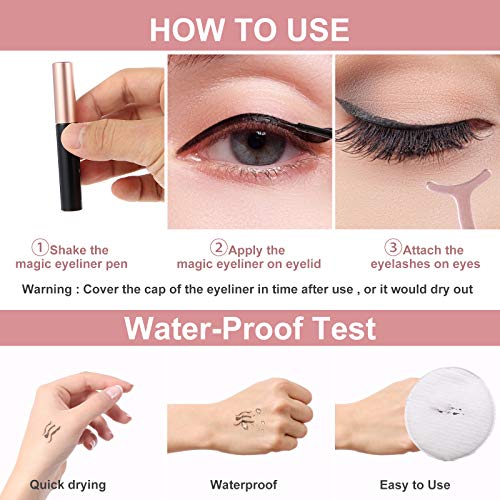 HOW TO USE

①Shake the magic eyeliner pen

②Apply the magic eyeliner on eyelid

③Attach the eyelashes on eyes

Warning : Cover the cap of the eyeliner in time after use , or it would dry out

Water-Proof Test

Quick drying

Waterproof

Easy to Use