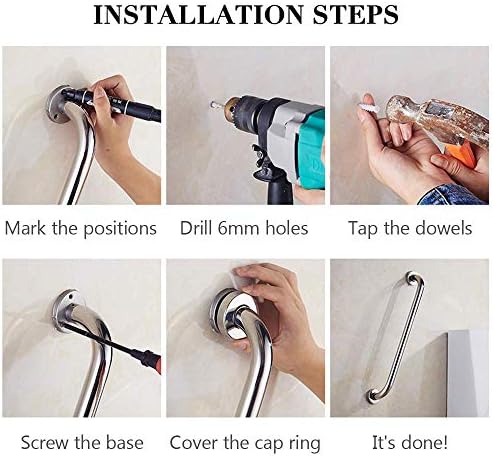 INSTALLATION STEPS

Mark the positions

Drill 6mm holes

Tap the dowels

Screw the base

Cover the cap ring

It's done!