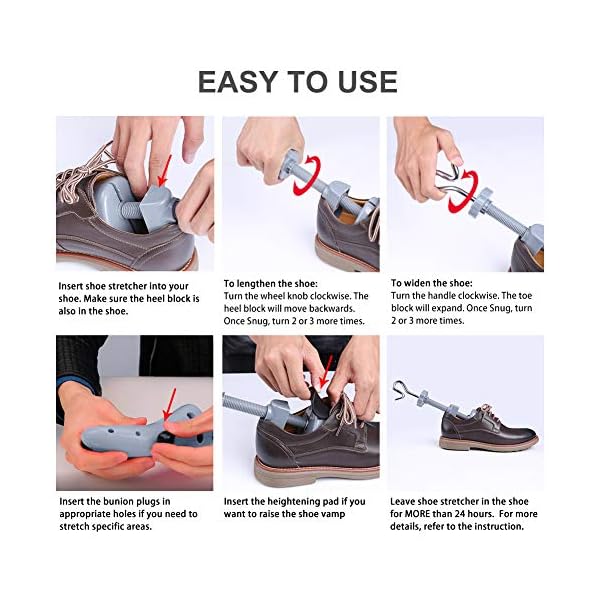 EASY TO USE

Insert shoe stretcher into your shoe. Make sure the heel block is also in the shoe.

To lengthen the shoe:
Turn the wheel knob clockwise. The heel block will move backwards. Once Snug, turn 2 or 3 more times.

To widen the shoe:
Turn the handle clockwise. The toe block will expand. Once Snug, turn 2 or 3 more times.

Insert the bunion plugs in appropriate holes if you need to stretch specific areas.

Insert the heightening pad if you want to raise the shoe vamp

Leave shoe stretcher in the shoe for MORE than 24 hours. For more details, refer to the instruction.