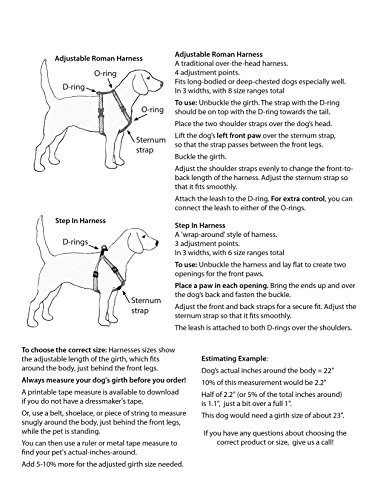 Adjustable Roman Harness

O-ring
D-ring
O-ring
Sternum strap

Adjustable Roman Harness
A traditional over-the-head harness.
4 adjustment points.
Fits long-bodied or deep-chested dogs especially well.
In 3 widths, with 8 size ranges total

To use: Unbuckle the girth. The strap with the D-ring should be on top with the D-ring towards the tail.

Place the two shoulder straps over the dog's head.

Lift the dog's left front paw over the sternum strap, so that the strap passes between the front legs.

Buckle the girth.

Adjust the shoulder straps evenly to change the front-to-back length of the harness. Adjust the sternum strap so that it fits smoothly.

Attach the leash to the D-ring. For extra control, you can connect the leash to either of the O-rings.

Step In Harness

D-rings
Sternum strap

Step In Harness
A 'wrap-around' style of harness.
3 adjustment points.
In 3 widths, with 6 size ranges total

To use: Unbuckle the harness and lay flat to create two openings for the front paws.

Place a paw in each opening. Bring the ends up and over the dog's back and fasten the buckle.

Adjust the front and back straps for a secure fit. Adjust the sternum strap so that it fits smoothly.

The leash is attached to both D-rings over the shoulders.

To choose the correct size: Harnesses sizes show the adjustable length of the girth, which fits around the body, just behind the front legs.

Always measure your dog's girth before you order!

A printable tape measure is available to download if you do not have a dressmaker's tape.

Or, use a belt, shoelace, or piece of string to measure snugly around the body, just behind the front legs, while the pet is standing.

You can then use a ruler or metal tape measure to find your pet's actual-inches-around.

Add 5-10% more for the adjusted girth size needed.

Estimating Example:

Dog's actual inches around the body = 22"

10% of this measurement would be 2.2"

Half of 2.2" (or 5% of the total inches around) is 1.1", just a bit over a full 1".

This dog would need a girth size of about 23".

If you have any questions about choosing the correct product or size, give us a call!