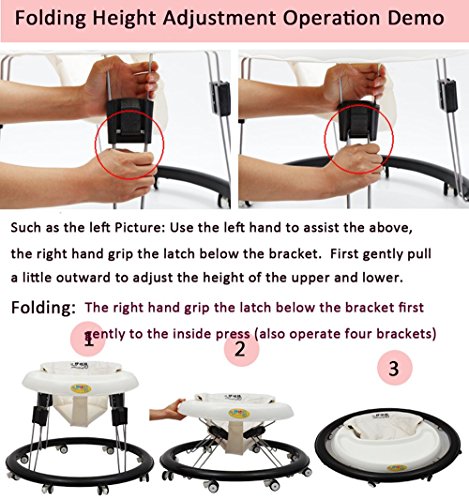 Folding Height Adjustment Operation Demo

Such as the left Picture: Use the left hand to assist the above, the right hand grip the latch below the bracket. First gently pull a little outward to adjust the height of the upper and lower.

Folding: The right hand grip the latch below the bracket first gently to the inside press (also operate four brackets)

1

2

3