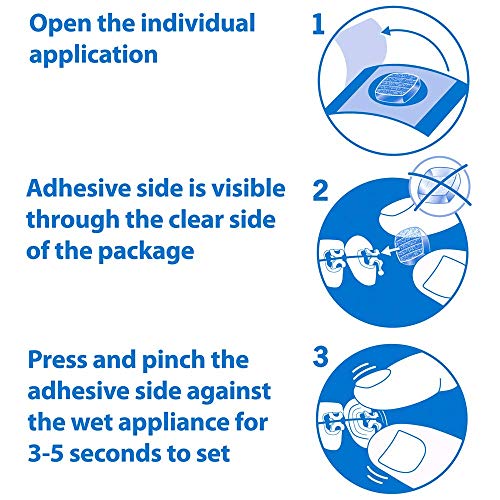 Open the individual application

1

Adhesive side is visible through the clear side of the package

2

Press and pinch the adhesive side against the wet appliance for 3-5 seconds to set

3