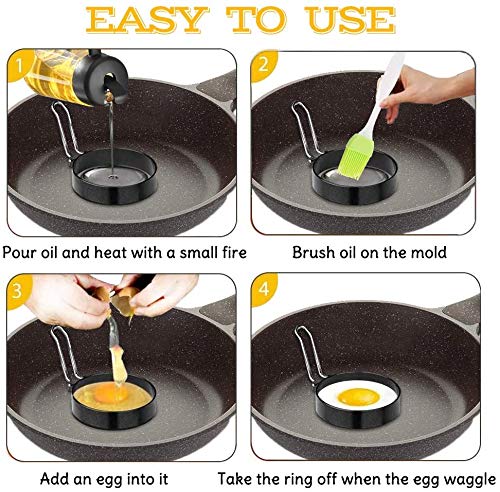 EASY TO USE

1

Pour oil and heat with a small fire

2

Brush oil on the mold

3

Add an egg into it

4

Take the ring off when the egg waggle